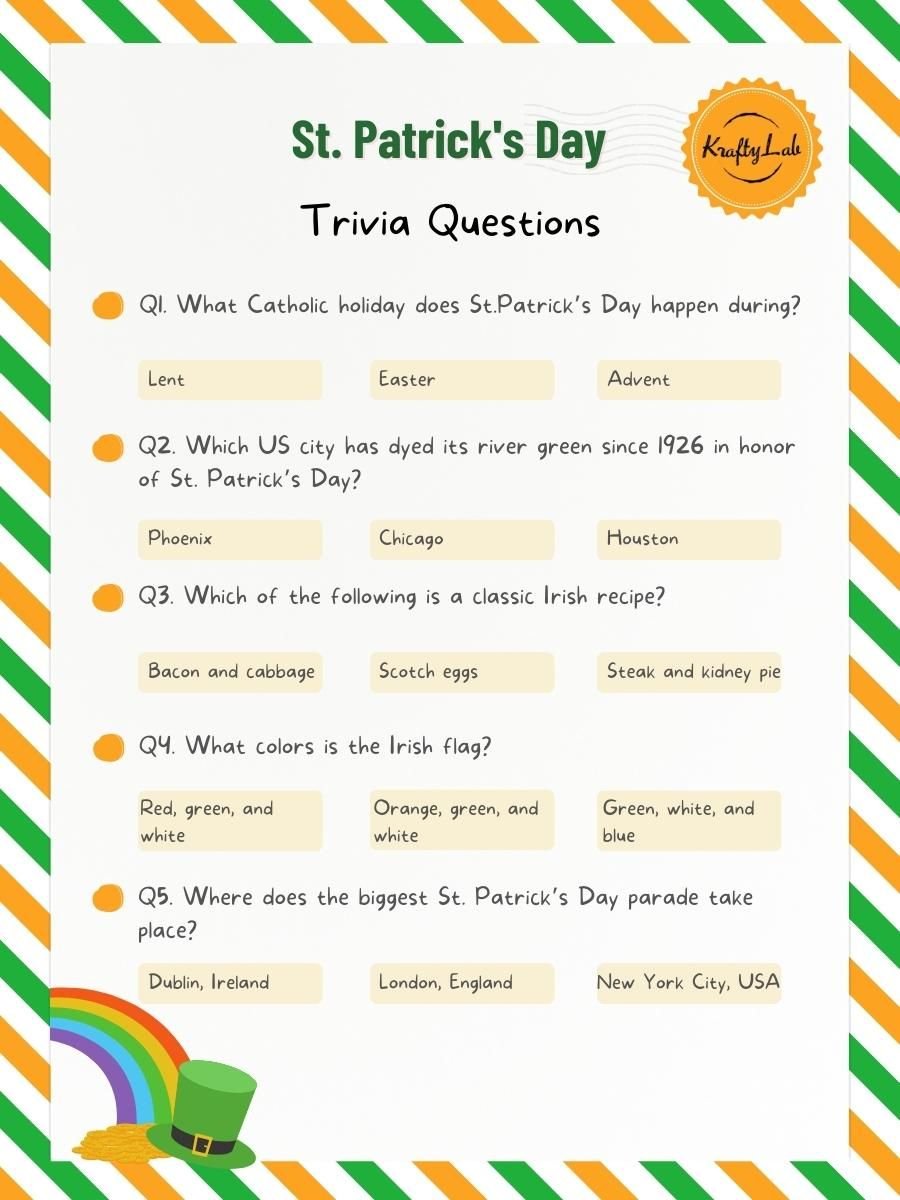 St. Patrick's Day

KraftyLab

Trivia Questions

Q1. What Catholic holiday does St.Patrick's Day happen during?

Lent

Easter

Advent

Q2. Which US city has dyed its river green since 1926 in honor of St. Patrick's Day?

Phoenix

Chicago

Houston

Q3. Which of the following is a classic Irish recipe?

Bacon and cabbage

Scotch eggs

Steak and kidney pie

Q4. What colors is the Irish flag?

Red, green, and white

Orange, green, and white

Green, white, and blue

Q5. Where does the biggest St. Patrick's Day parade take place?

Dublin, Ireland

London, England

New York City, USA